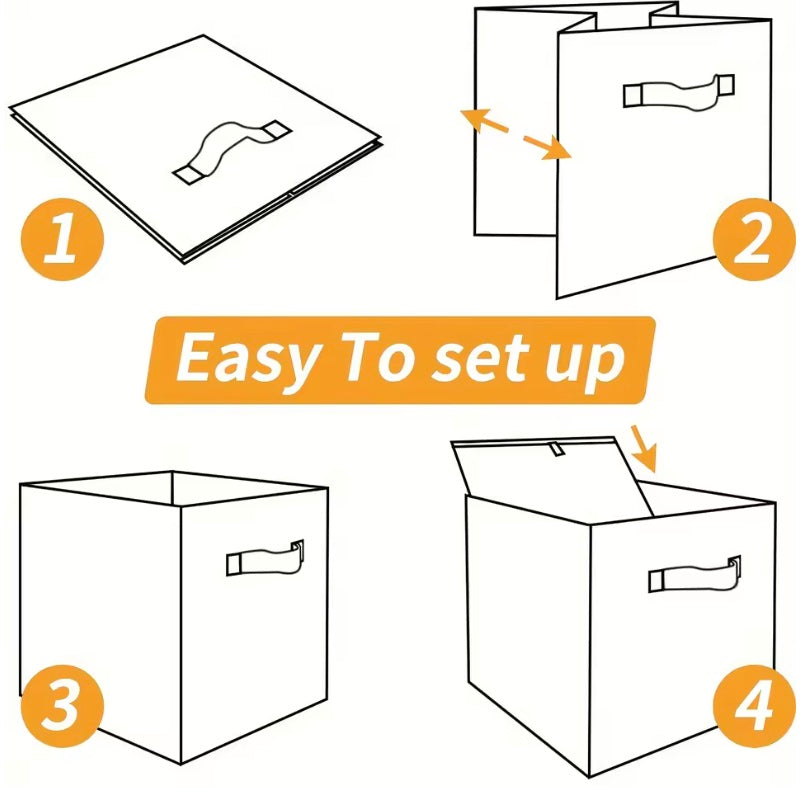 1

2

Easy To set up

3

4